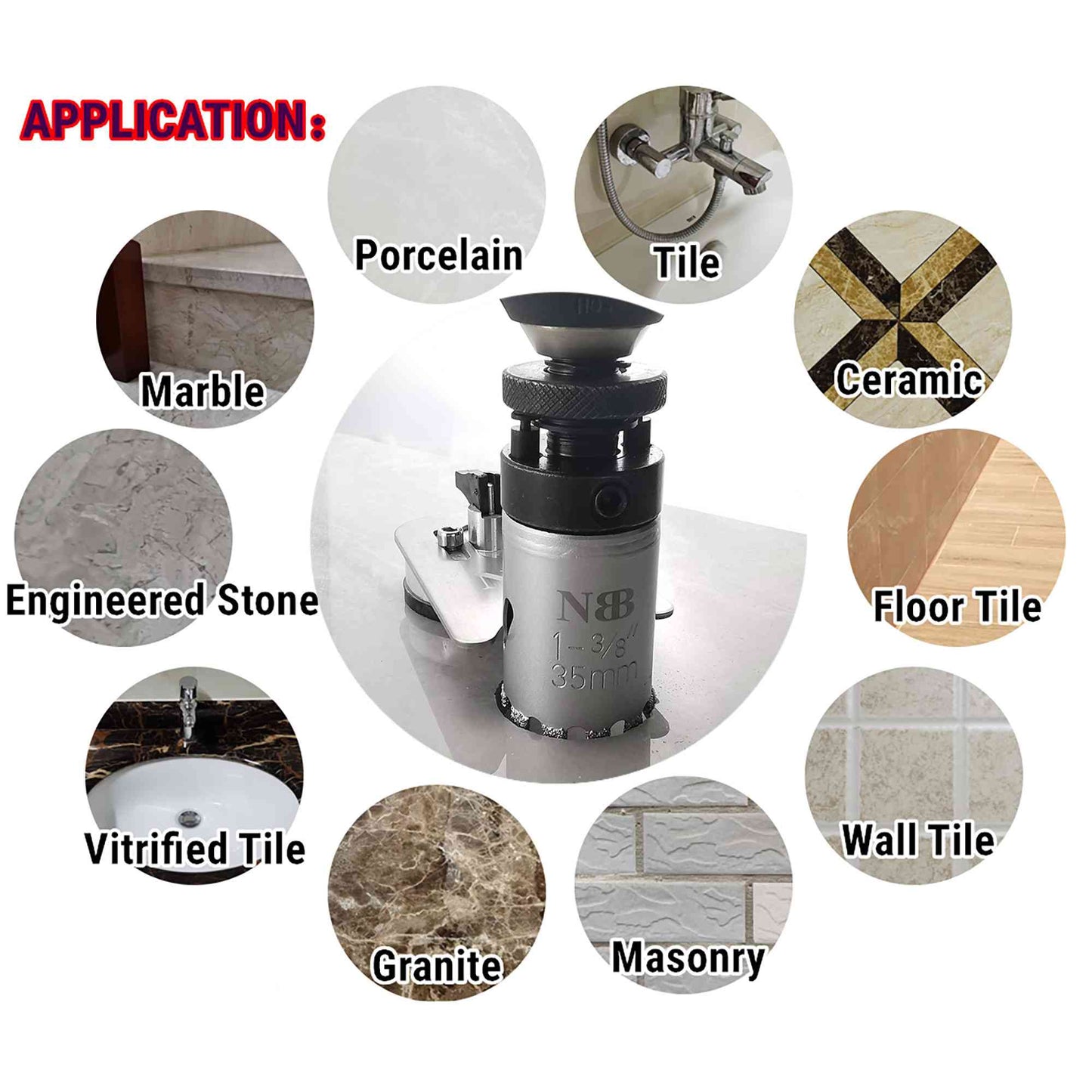 APPLICATION:

Porcelain

Tile

Marble

Ceramic

Engineered Stone

Floor Tile

NBB
1-3/8"
35mm

Vitrified Tile

Wall Tile

Granite

Masonry